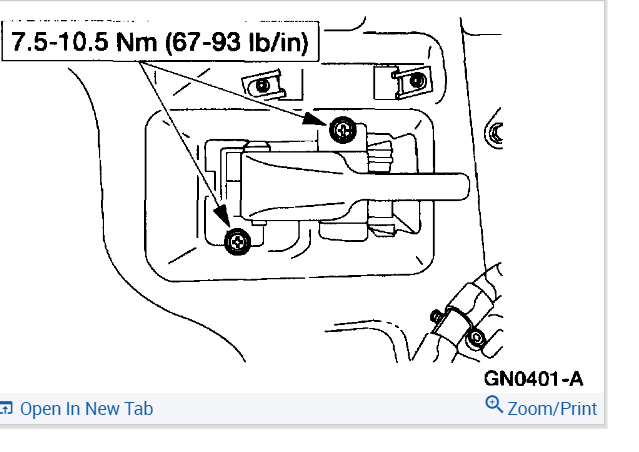 7.5-10.5 Nm (67-93 lb/in)

GN0401-A

Open In New Tab

Zoom/Print