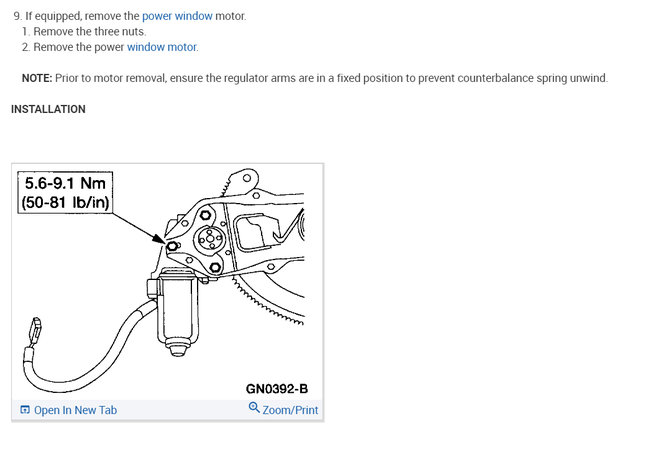 9. If equipped, remove the power window motor.
1. Remove the three nuts.
2. Remove the power window motor.

NOTE: Prior to motor removal, ensure the regulator arms are in a fixed position to prevent counterbalance spring unwind.

INSTALLATION

5.6-9.1 Nm
(50-81 lb/in)

GN0392-B

Open In New Tab

Zoom/Print