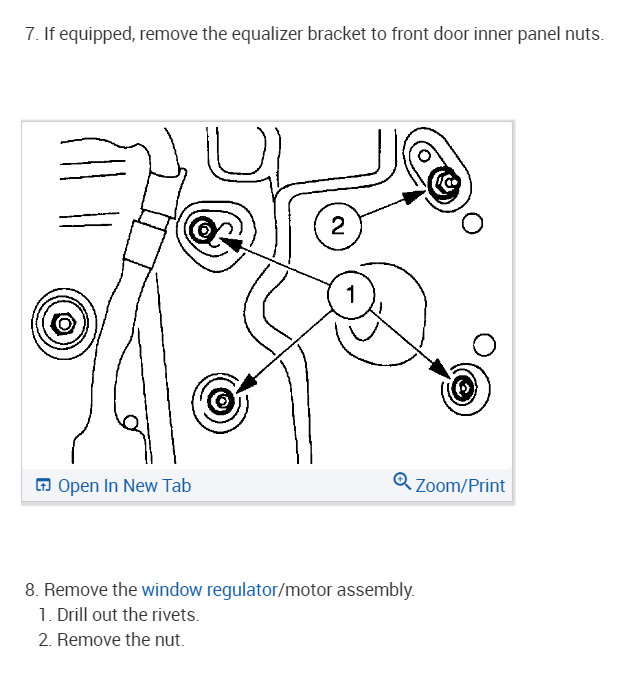 7. If equipped, remove the equalizer bracket to front door inner panel nuts.

2

1

Open In New Tab

Zoom/Print

8. Remove the window regulator/motor assembly.

1. Drill out the rivets.
2. Remove the nut.