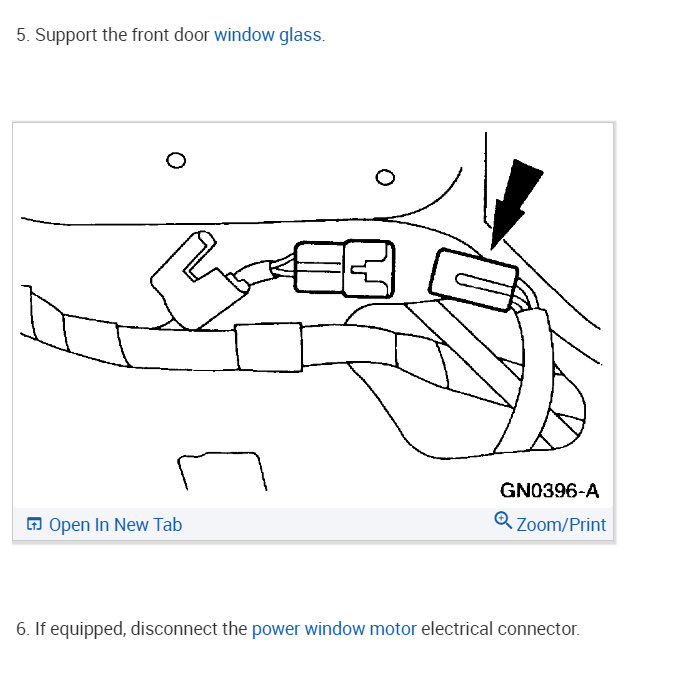 5. Support the front door window glass.

GN0396-A

Open In New Tab

Zoom/Print

6. If equipped, disconnect the power window motor electrical connector.