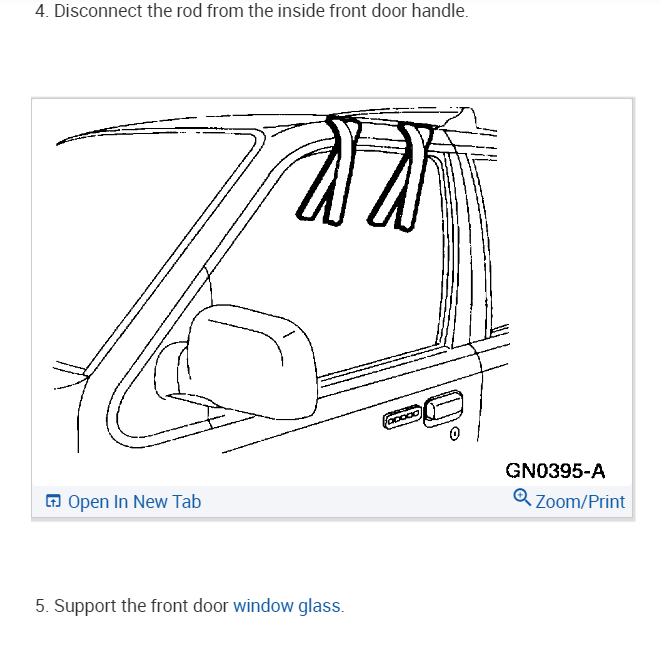 4. Disconnect the rod from the inside front door handle.

GN0395-A

Open In New Tab

Zoom/Print

5. Support the front door window glass.