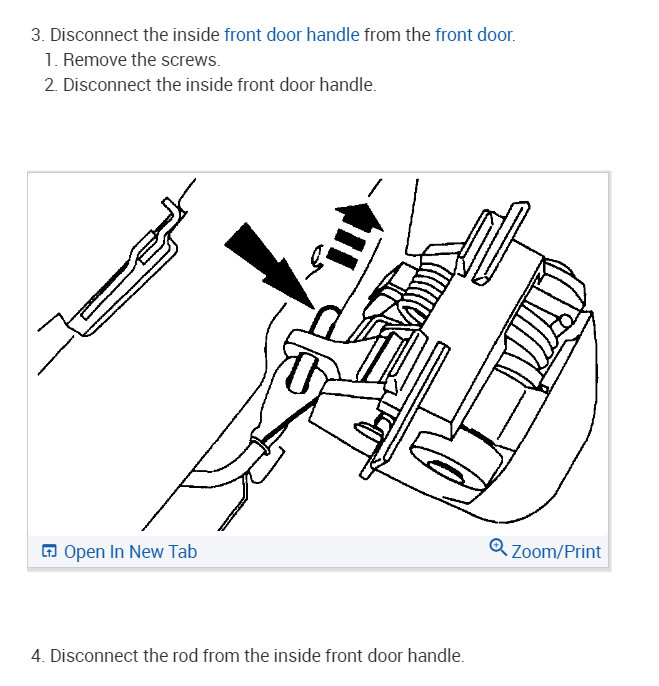 3. Disconnect the inside front door handle from the front door.
1. Remove the screws.
2. Disconnect the inside front door handle.

Open In New Tab
Zoom/Print

4. Disconnect the rod from the inside front door handle.