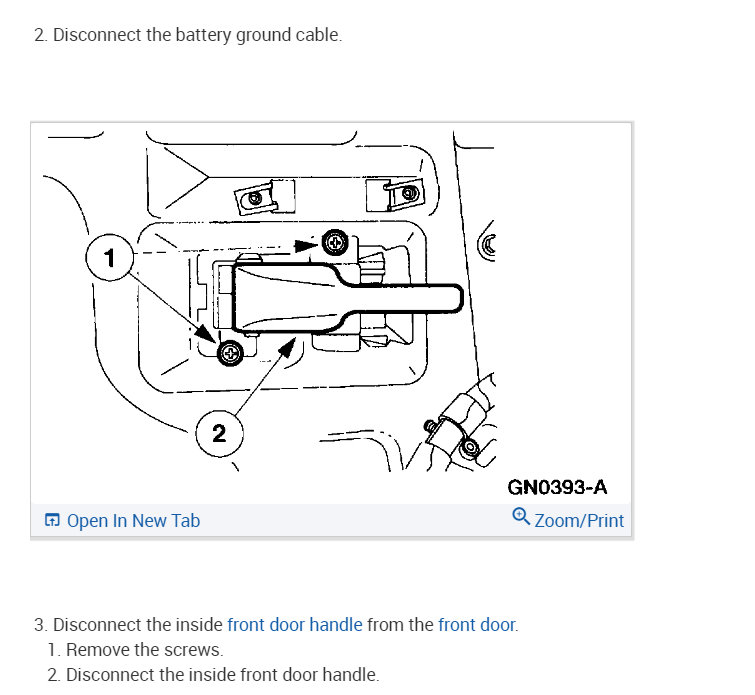 2. Disconnect the battery ground cable.

1

2

GN0393-A

Open In New Tab

Zoom/Print

3. Disconnect the inside front door handle from the front door.

1. Remove the screws.

2. Disconnect the inside front door handle.