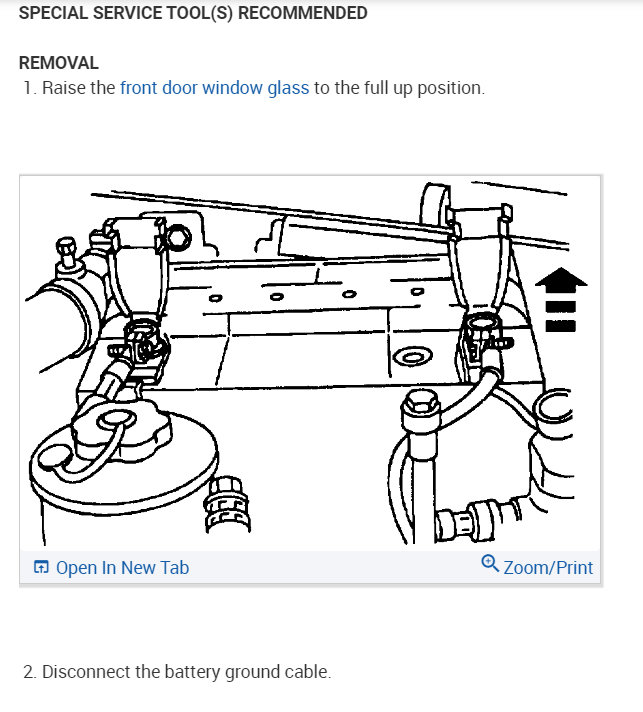 SPECIAL SERVICE TOOL(S) RECOMMENDED

REMOVAL

1. Raise the front door window glass to the full up position.

Open In New Tab

Zoom/Print

2. Disconnect the battery ground cable.