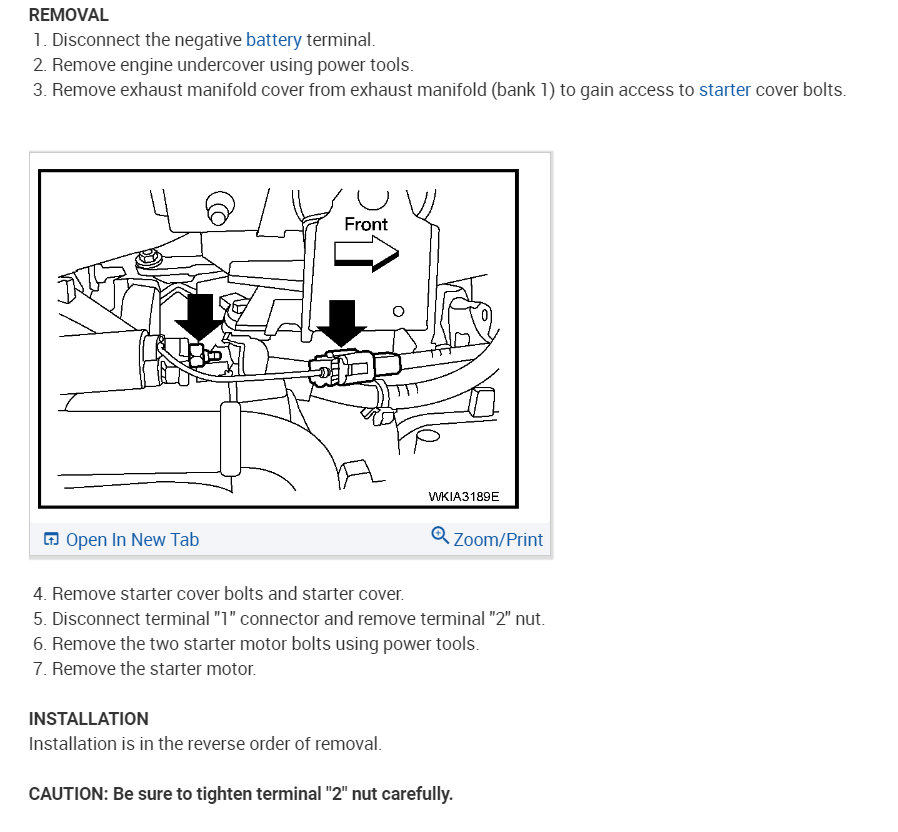 REMOVAL
1. Disconnect the negative battery terminal.
2. Remove engine undercover using power tools.
3. Remove exhaust manifold cover from exhaust manifold (bank 1) to gain access to starter cover bolts.

Front

WKIA3189E

Open In New Tab
Zoom/Print

4. Remove starter cover bolts and starter cover.
5. Disconnect terminal "1" connector and remove terminal "2" nut.
6. Remove the two starter motor bolts using power tools.
7. Remove the starter motor.

INSTALLATION
Installation is in the reverse order of removal.

CAUTION: Be sure to tighten terminal "2" nut carefully.