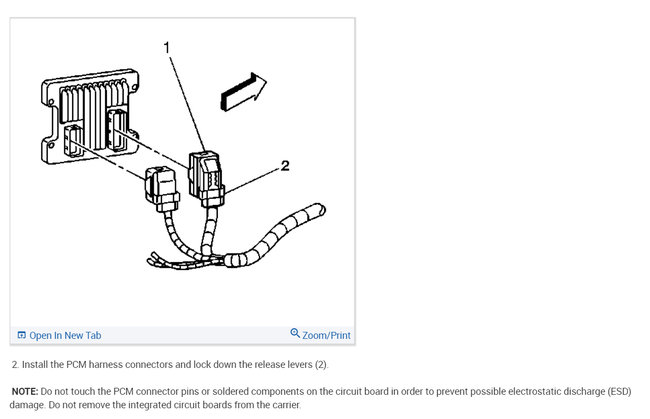 1

2

Open In New Tab

Zoom/Print

2. Install the PCM harness connectors and lock down the release levers (2).

NOTE: Do not touch the PCM connector pins or soldered components on the circuit board in order to prevent possible electrostatic discharge (ESD) damage. Do not remove the integrated circuit boards from the carrier.