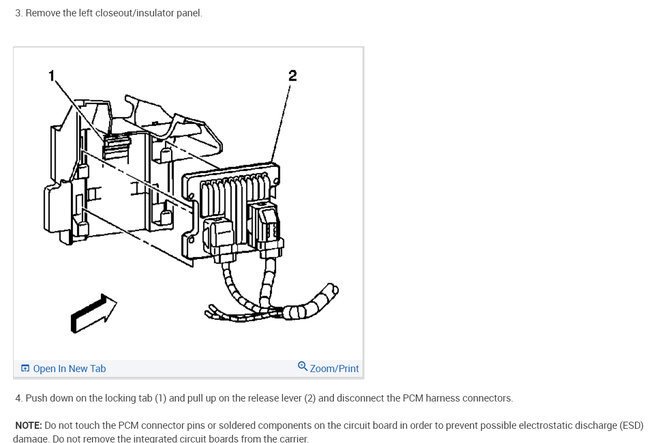 3. Remove the left closeout/insulator panel.

1

2

Open In New Tab

Zoom/Print

4. Push down on the locking tab (1) and pull up on the release lever (2) and disconnect the PCM harness connectors.

NOTE: Do not touch the PCM connector pins or soldered components on the circuit board in order to prevent possible electrostatic discharge (ESD) damage. Do not remove the integrated circuit boards from the carrier.