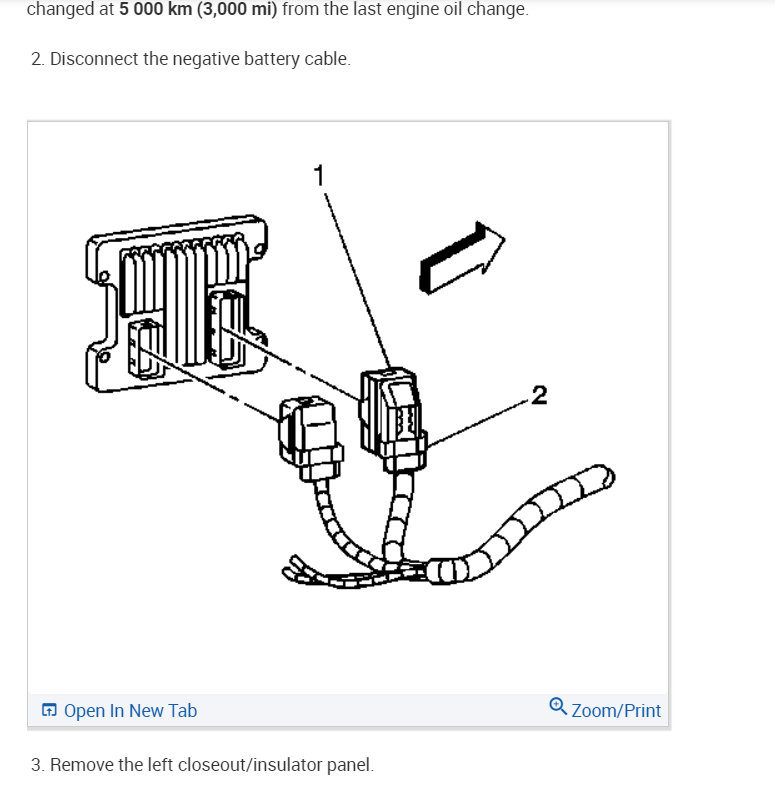 changed at 5 000 km (3,000 mi) from the last engine oil change.

2. Disconnect the negative battery cable.

1

2

Open In New Tab

Zoom/Print

3. Remove the left closeout/insulator panel.