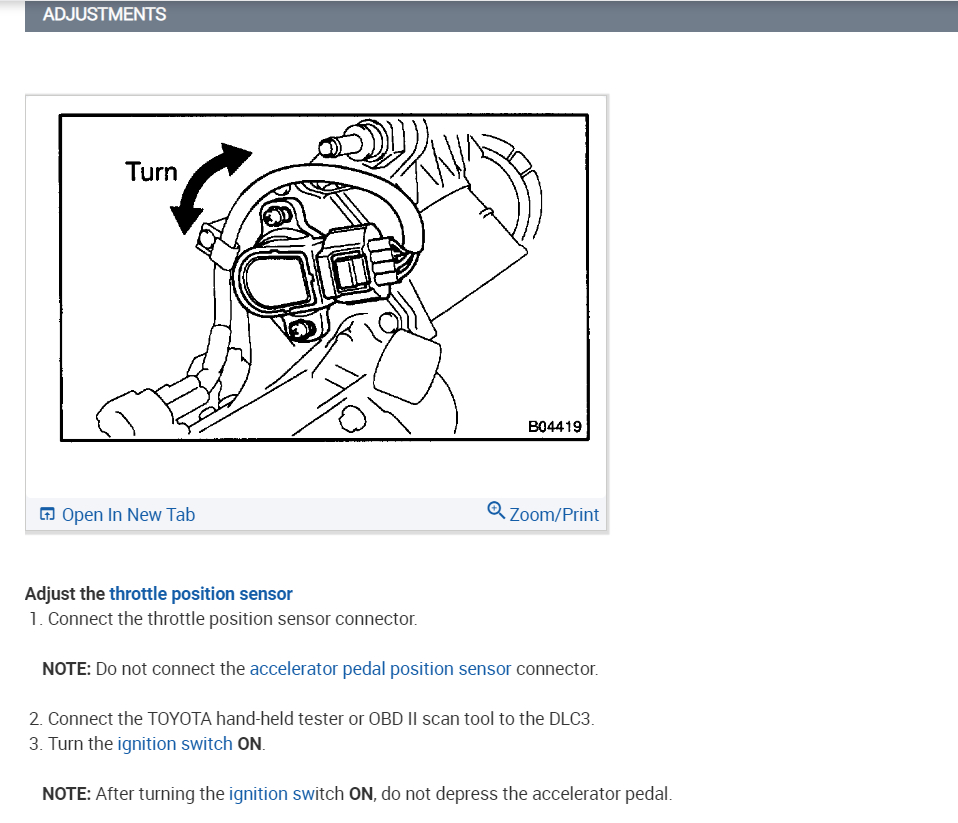 ADJUSTMENTS

Turn

B04419

Open In New Tab

Zoom/Print

Adjust the throttle position sensor

1. Connect the throttle position sensor connector.

NOTE: Do not connect the accelerator pedal position sensor connector.

2. Connect the TOYOTA hand-held tester or OBD II scan tool to the DLC3.
3. Turn the ignition switch ON.

NOTE: After turning the ignition switch ON, do not depress the accelerator pedal.