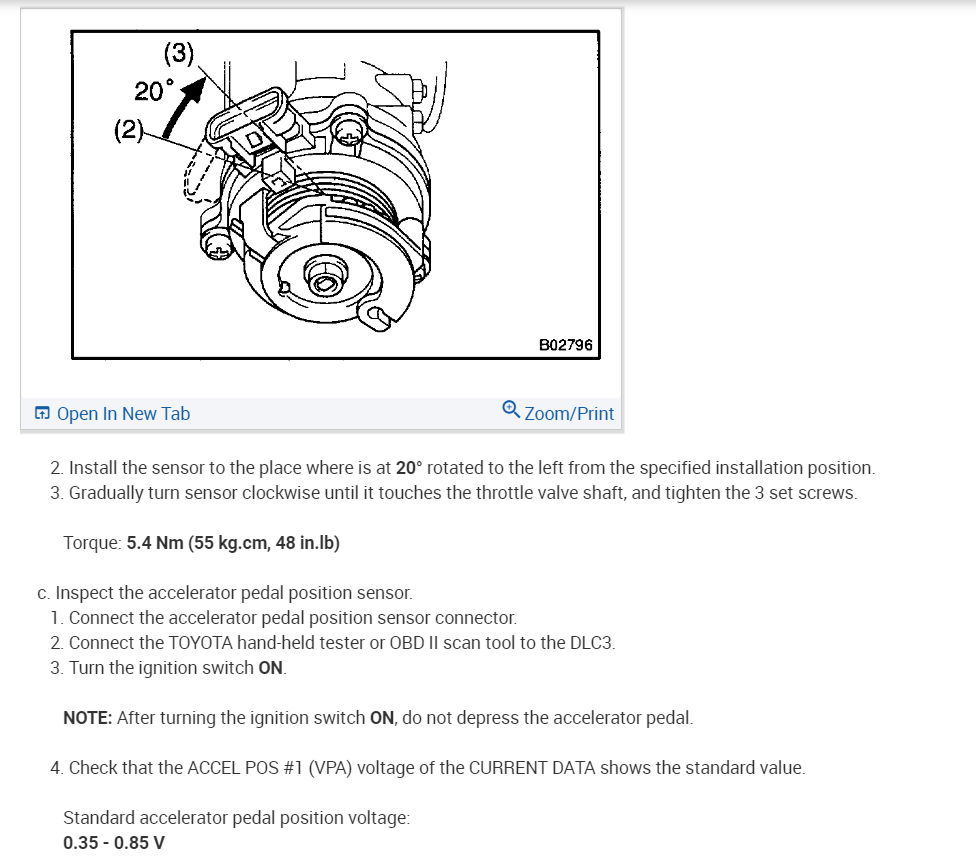 (3)
20°
(2)
B02796

Open In New Tab
Zoom/Print

2. Install the sensor to the place where is at 20° rotated to the left from the specified installation position.
3. Gradually turn sensor clockwise until it touches the throttle valve shaft, and tighten the 3 set screws.

Torque: 5.4 Nm (55 kg.cm, 48 in.lb)

c. Inspect the accelerator pedal position sensor.
1. Connect the accelerator pedal position sensor connector.
2. Connect the TOYOTA hand-held tester or OBD II scan tool to the DLC3.
3. Turn the ignition switch ON.

NOTE: After turning the ignition switch ON, do not depress the accelerator pedal.

4. Check that the ACCEL POS #1 (VPA) voltage of the CURRENT DATA shows the standard value.

Standard accelerator pedal position voltage:
0.35 - 0.85 V