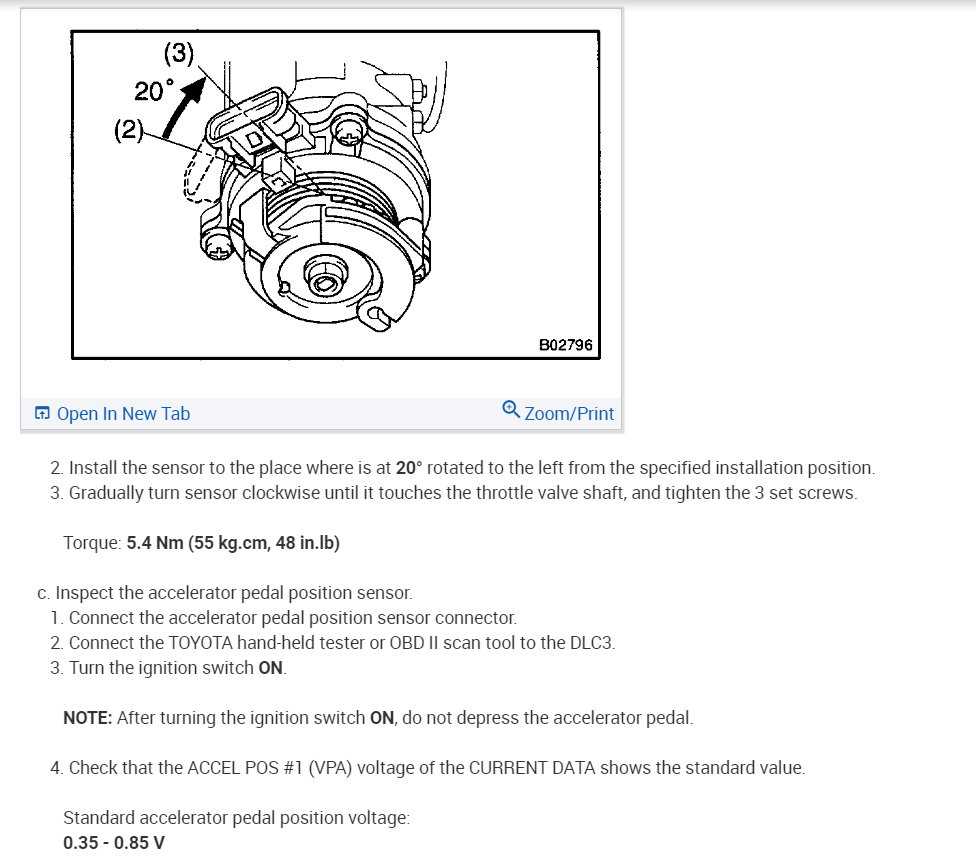 (3)
20°
(2)
B02796

Open In New Tab
Zoom/Print

2. Install the sensor to the place where is at 20° rotated to the left from the specified installation position.
3. Gradually turn sensor clockwise until it touches the throttle valve shaft, and tighten the 3 set screws.

Torque: 5.4 Nm (55 kg.cm, 48 in.lb)

c. Inspect the accelerator pedal position sensor.
1. Connect the accelerator pedal position sensor connector.
2. Connect the TOYOTA hand-held tester or OBD II scan tool to the DLC3.
3. Turn the ignition switch ON.

NOTE: After turning the ignition switch ON, do not depress the accelerator pedal.

4. Check that the ACCEL POS #1 (VPA) voltage of the CURRENT DATA shows the standard value.

Standard accelerator pedal position voltage:
0.35 - 0.85 V