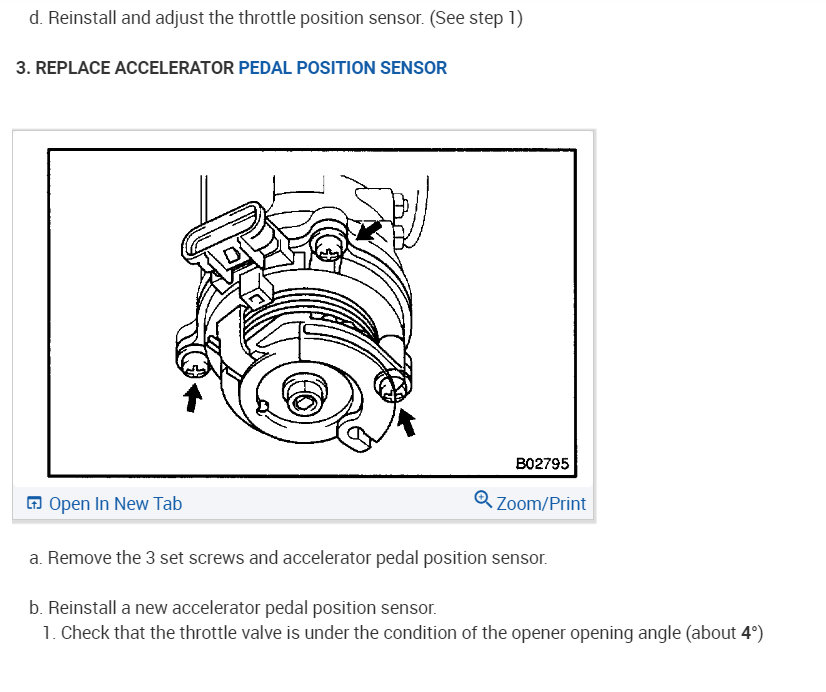 d. Reinstall and adjust the throttle position sensor. (See step 1)

3. REPLACE ACCELERATOR PEDAL POSITION SENSOR

B02795

Open In New Tab

Zoom/Print

a. Remove the 3 set screws and accelerator pedal position sensor.

b. Reinstall a new accelerator pedal position sensor.

1. Check that the throttle valve is under the condition of the opener opening angle (about 4°)