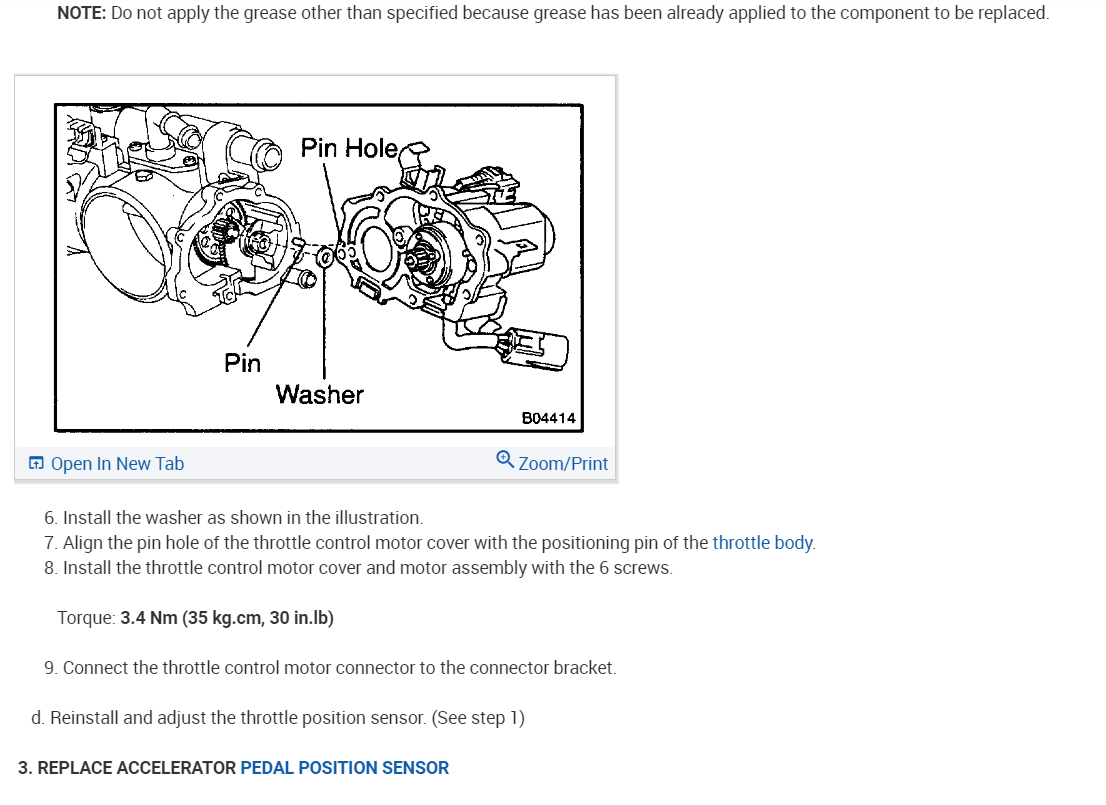 NOTE: Do not apply the grease other than specified because grease has been already applied to the component to be replaced.

Pin Hole

Pin

Washer

B04414

Open In New Tab

Zoom/Print

6. Install the washer as shown in the illustration.
7. Align the pin hole of the throttle control motor cover with the positioning pin of the throttle body.
8. Install the throttle control motor cover and motor assembly with the 6 screws.

Torque: 3.4 Nm (35 kg.cm, 30 in.lb)

9. Connect the throttle control motor connector to the connector bracket.

d. Reinstall and adjust the throttle position sensor. (See step 1)

3. REPLACE ACCELERATOR PEDAL POSITION SENSOR