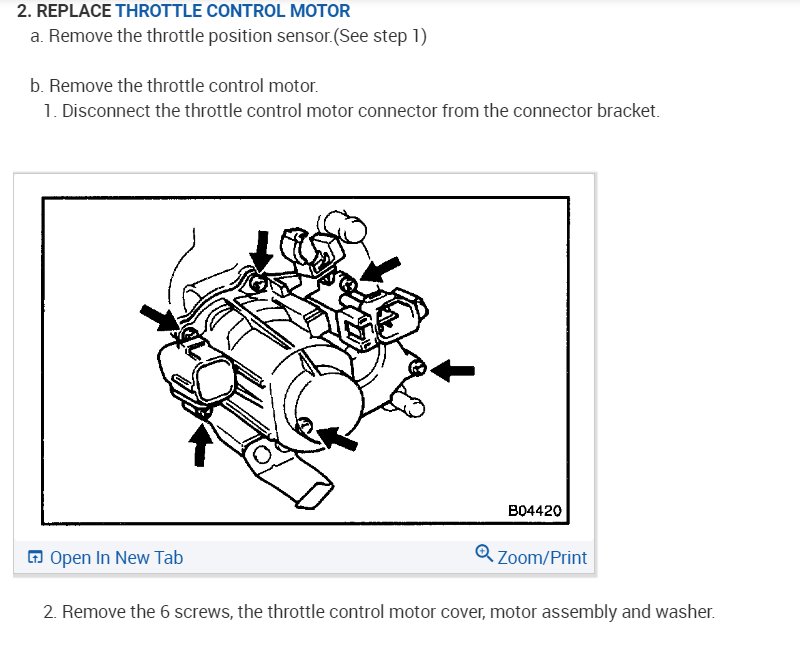 2. REPLACE THROTTLE CONTROL MOTOR
a. Remove the throttle position sensor.(See step 1)

b. Remove the throttle control motor.
1. Disconnect the throttle control motor connector from the connector bracket.

B04420

Open In New Tab
Zoom/Print

2. Remove the 6 screws, the throttle control motor cover, motor assembly and washer.