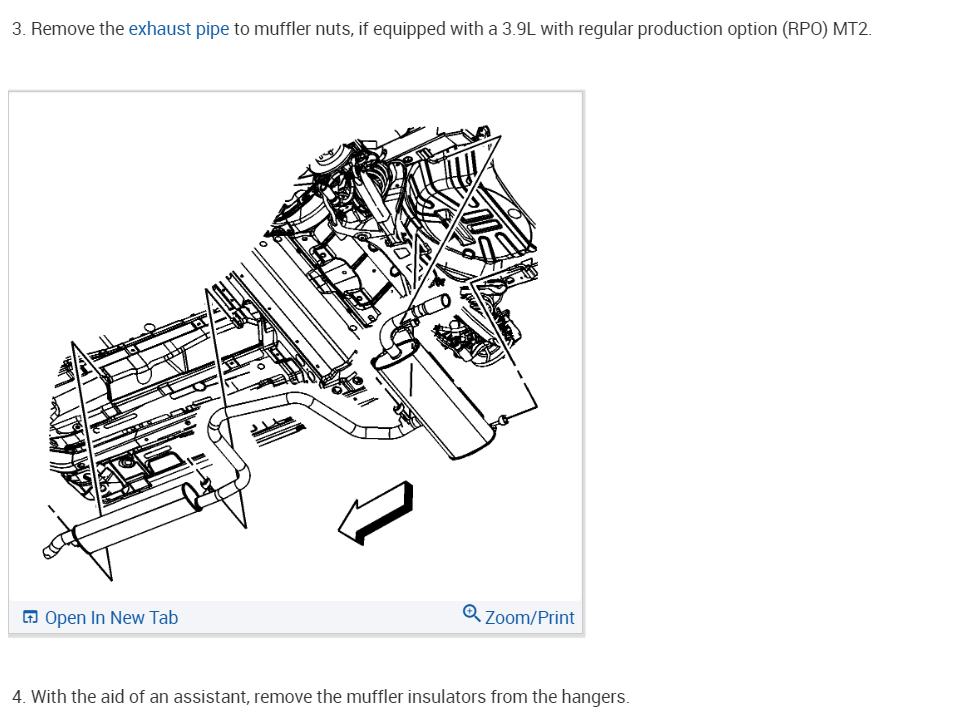 3. Remove the exhaust pipe to muffler nuts, if equipped with a 3.9L with regular production option (RPO) MT2.

Open In New Tab

Zoom/Print

4. With the aid of an assistant, remove the muffler insulators from the hangers.