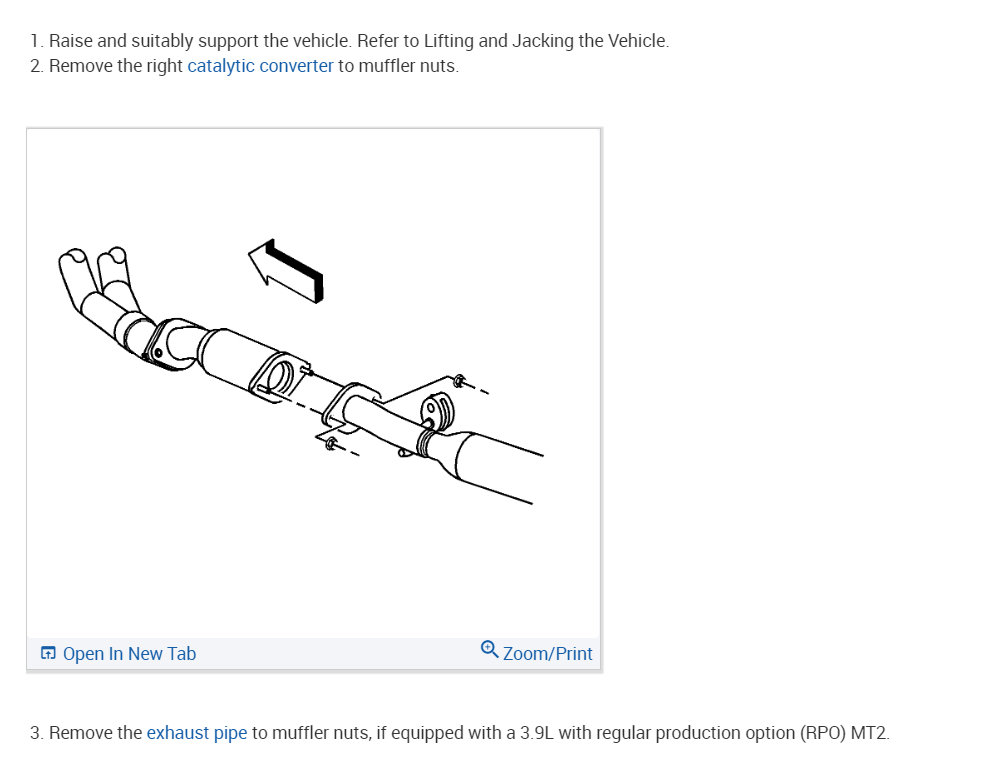 1. Raise and suitably support the vehicle. Refer to Lifting and Jacking the Vehicle.
2. Remove the right catalytic converter to muffler nuts.

Open In New Tab

Zoom/Print

3. Remove the exhaust pipe to muffler nuts, if equipped with a 3.9L with regular production option (RPO) MT2.