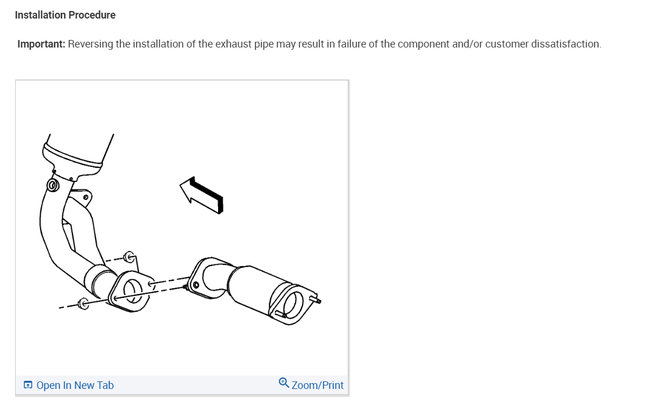 Installation Procedure

Important: Reversing the installation of the exhaust pipe may result in failure of the component and/or customer dissatisfaction.

Open In New Tab

Zoom/Print