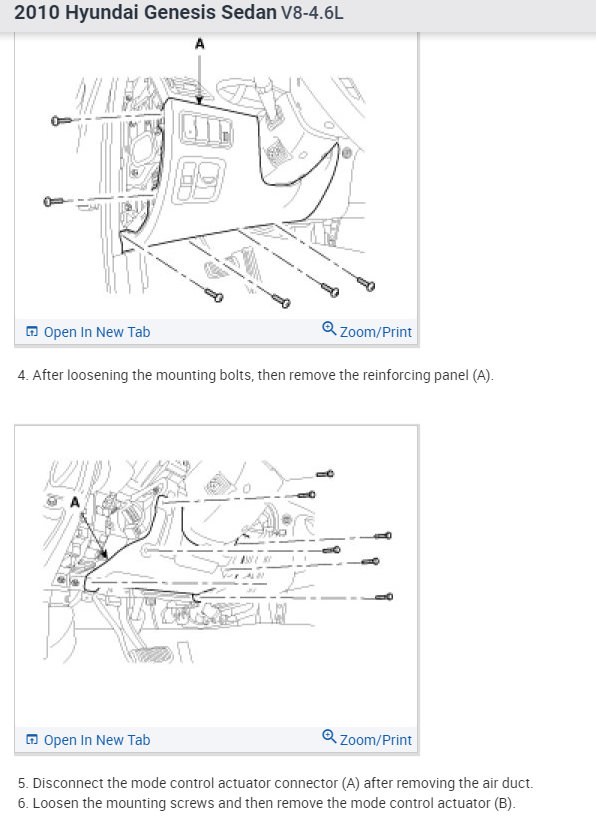 2010 Hyundai Genesis Sedan V8-4.6L

A

Open In New Tab
Zoom/Print

4. After loosening the mounting bolts, then remove the reinforcing panel (A).

A

Open In New Tab
Zoom/Print

5. Disconnect the mode control actuator connector (A) after removing the air duct.
6. Loosen the mounting screws and then remove the mode control actuator (B).