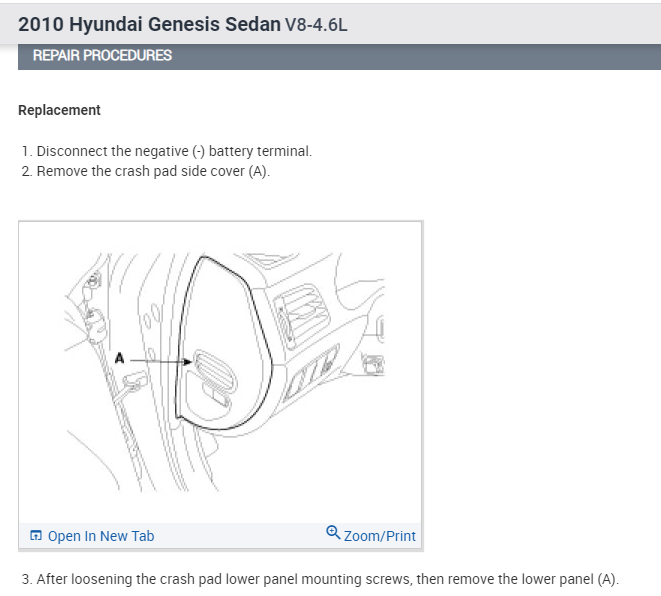 2010 Hyundai Genesis Sedan V8-4.6L

REPAIR PROCEDURES

Replacement

1. Disconnect the negative (-) battery terminal.
2. Remove the crash pad side cover (A).

A

Open In New Tab
Zoom/Print

3. After loosening the crash pad lower panel mounting screws, then remove the lower panel (A).