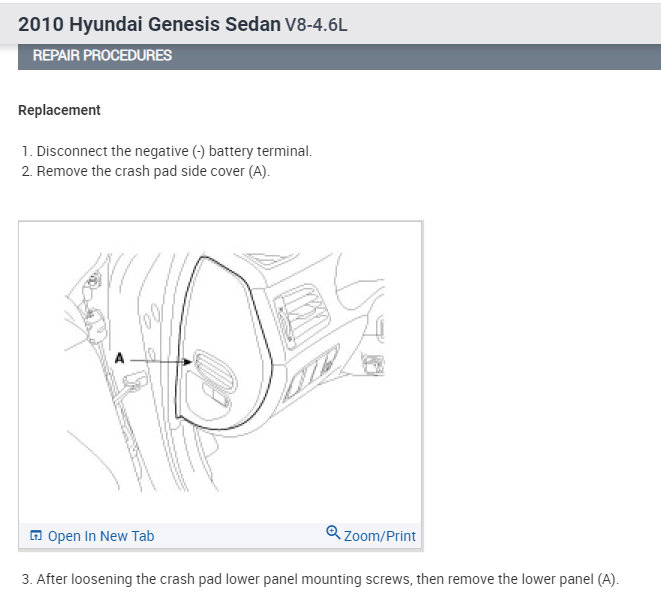 2010 Hyundai Genesis Sedan V8-4.6L

REPAIR PROCEDURES

Replacement

1. Disconnect the negative (-) battery terminal.
2. Remove the crash pad side cover (A).

A

Open In New Tab

Zoom/Print

3. After loosening the crash pad lower panel mounting screws, then remove the lower panel (A).