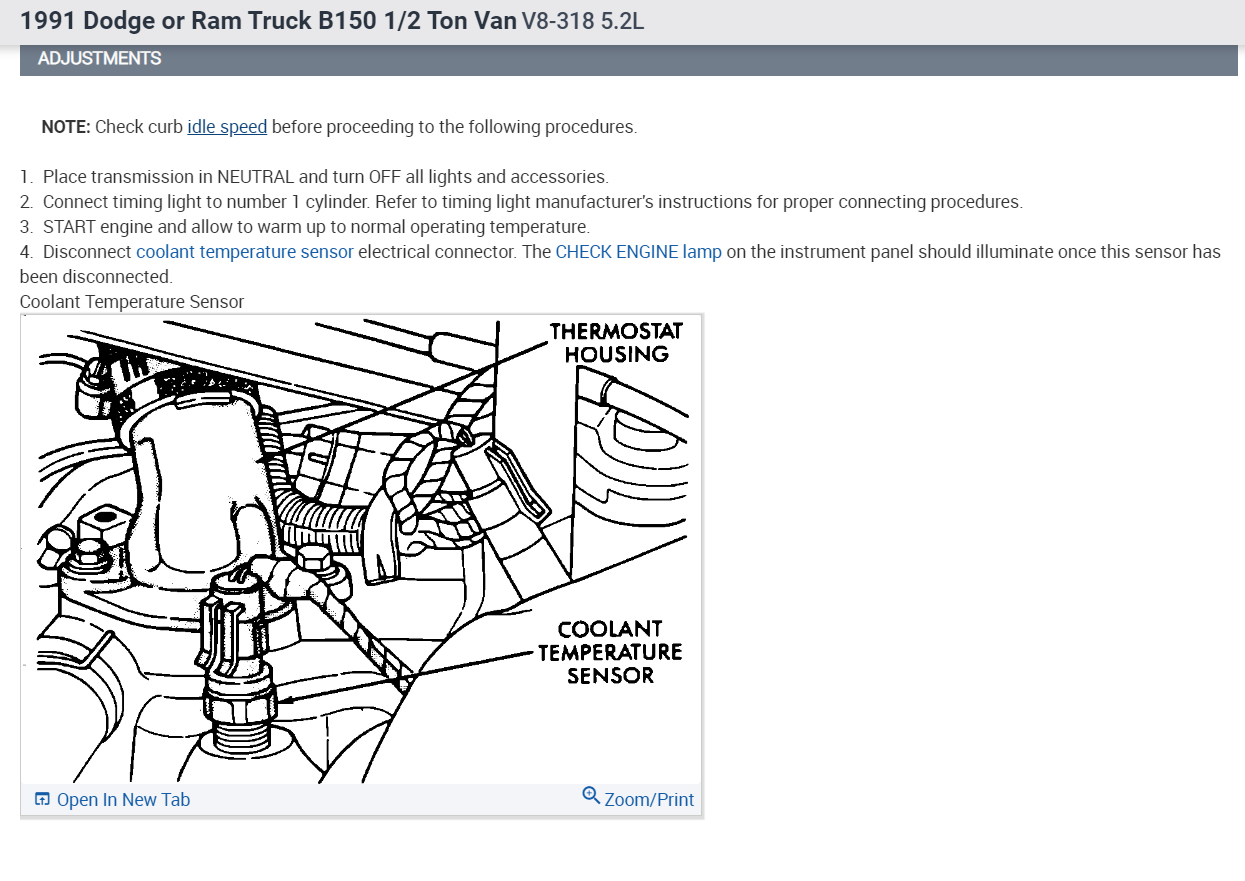 1991 Dodge or Ram Truck B150 1/2 Ton Van V8-318 5.2L

ADJUSTMENTS

NOTE: Check curb idle speed before proceeding to the following procedures.

1. Place transmission in NEUTRAL and turn OFF all lights and accessories.
2. Connect timing light to number 1 cylinder. Refer to timing light manufacturer's instructions for proper connecting procedures.
3. START engine and allow to warm up to normal operating temperature.
4. Disconnect coolant temperature sensor electrical connector. The CHECK ENGINE lamp on the instrument panel should illuminate once this sensor has been disconnected.

Coolant Temperature Sensor

THERMOSTAT HOUSING

COOLANT TEMPERATURE SENSOR

Open In New Tab

Zoom/Print