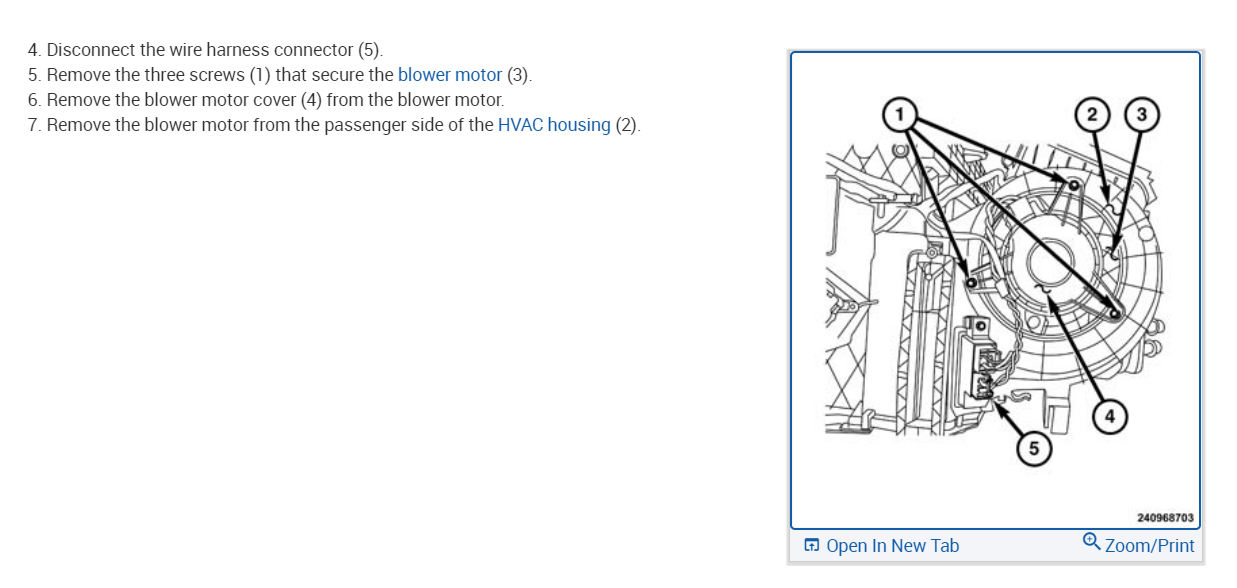 4. Disconnect the wire harness connector (5).
5. Remove the three screws (1) that secure the blower motor (3).
6. Remove the blower motor cover (4) from the blower motor.
7. Remove the blower motor from the passenger side of the HVAC housing (2).

1
2
3
4
5
240968703

Open In New Tab
Zoom/Print