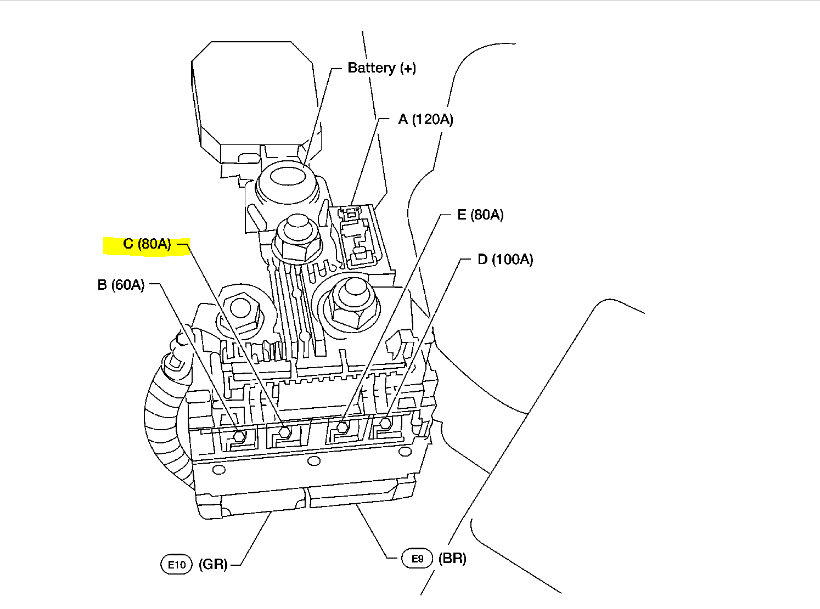 Battery (+)
A (120A)
E (80A)
C (80A)
D (100A)
B (60A)
E10 (GR)
E9 (BR)