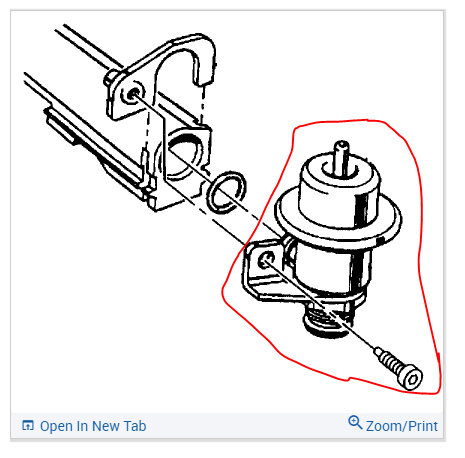 Open In New Tab

Zoom/Print