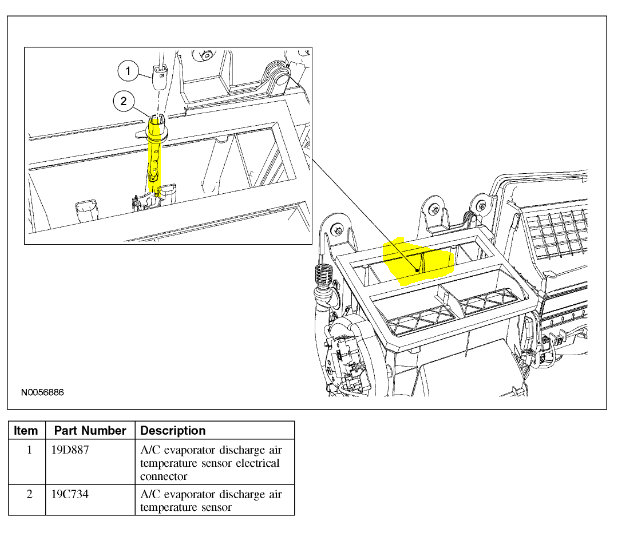 1

2

N0056886

| Item | Part Number | Description |
|---|---|---|
| 1 | 19D887 | A/C evaporator discharge air temperature sensor electrical connector |
| 2 | 19C734 | A/C evaporator discharge air temperature sensor |