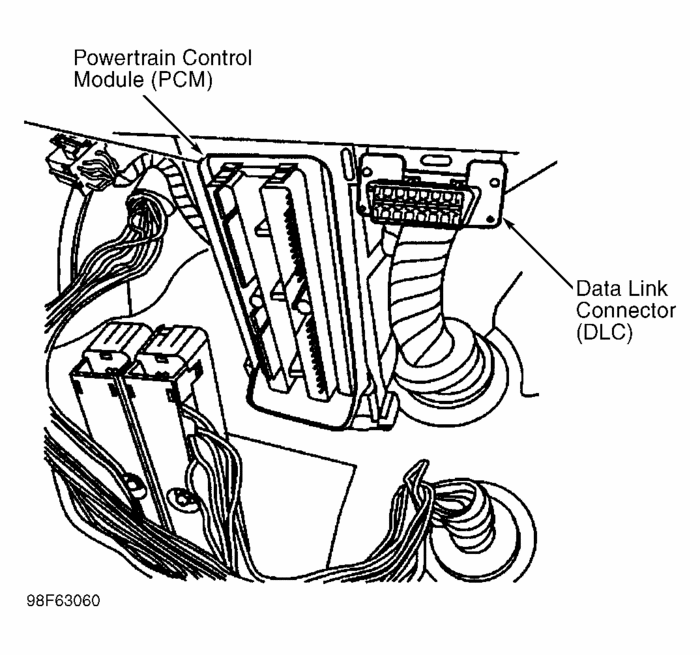 Powertrain Control Module (PCM)

Data Link Connector (DLC)

98F63060