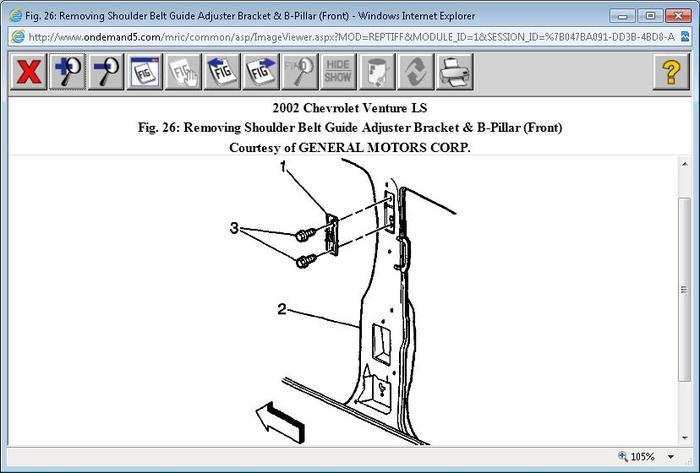 Fig. 26: Removing Shoulder Belt Guide Adjuster Bracket & B-Pillar (Front) - Windows Internet Explorer

http://www.ondemand5.com/mric/common/asp/ImageViewer.aspx?MOD=REPTIFF&MODULE_ID=1&SESSION_ID=%7B047BA091-DD3B-4BD8-A

FIG FIG FIG FIG FIG HIDE SHOW ?

2002 Chevrolet Venture LS
Fig. 26: Removing Shoulder Belt Guide Adjuster Bracket & B-Pillar (Front)
Courtesy of GENERAL MOTORS CORP.

1

3

2

105%