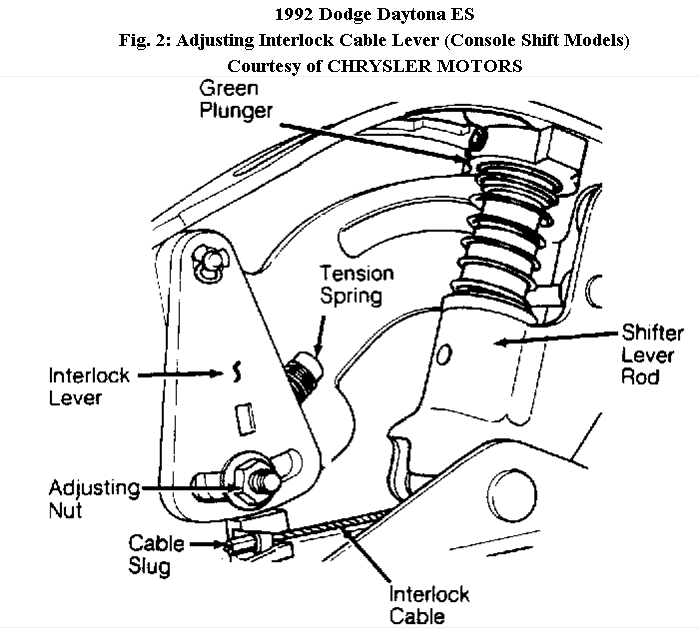 1992 Dodge Daytona ES
Fig. 2: Adjusting Interlock Cable Lever (Console Shift Models)
Courtesy of CHRYSLER MOTORS

Green Plunger

Tension Spring

Shifter Lever Rod

Interlock Lever

Adjusting Nut

Cable Slug

Interlock Cable