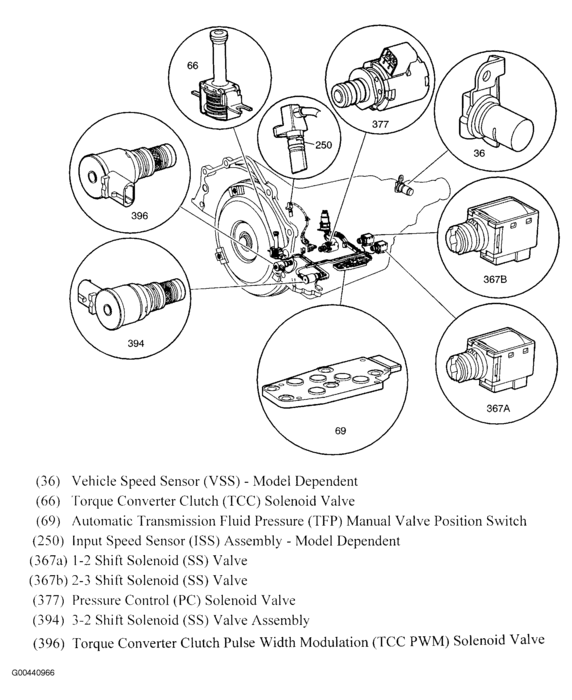 66

377

250

36

396

367B

394

367A

69

(36) Vehicle Speed Sensor (VSS) - Model Dependent
(66) Torque Converter Clutch (TCC) Solenoid Valve
(69) Automatic Transmission Fluid Pressure (TFP) Manual Valve Position Switch
(250) Input Speed Sensor (ISS) Assembly - Model Dependent
(367a) 1-2 Shift Solenoid (SS) Valve
(367b) 2-3 Shift Solenoid (SS) Valve
(377) Pressure Control (PC) Solenoid Valve
(394) 3-2 Shift Solenoid (SS) Valve Assembly
(396) Torque Converter Clutch Pulse Width Modulation (TCC PWM) Solenoid Valve

G00440966