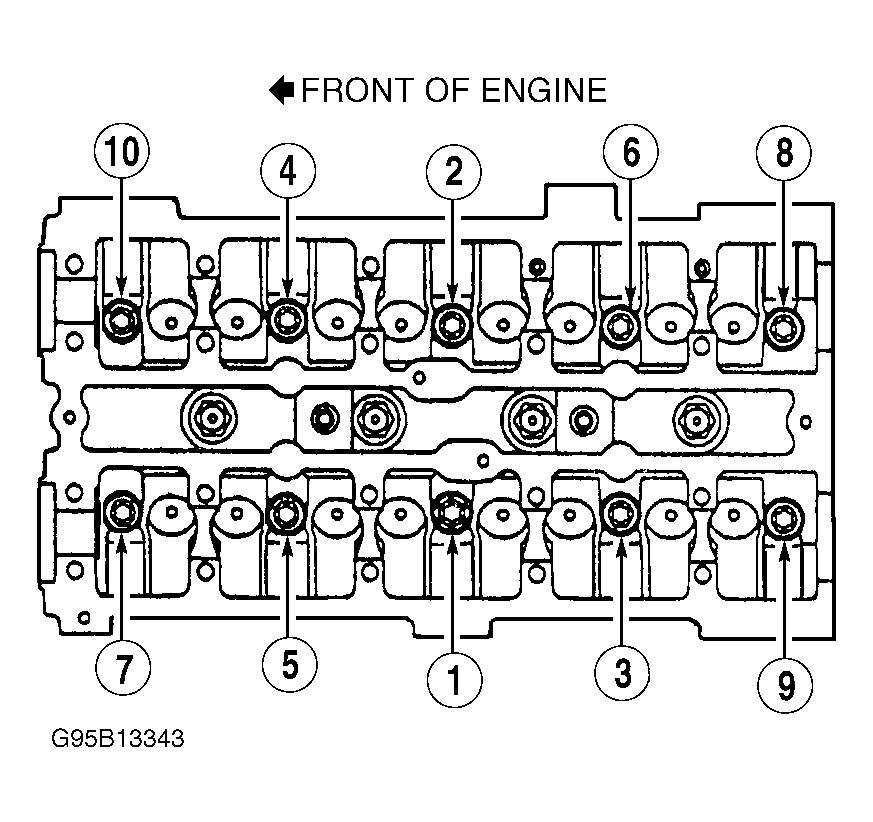 FRONT OF ENGINE

10
4
2
6
8

7
5
1
3
9

G95B13343