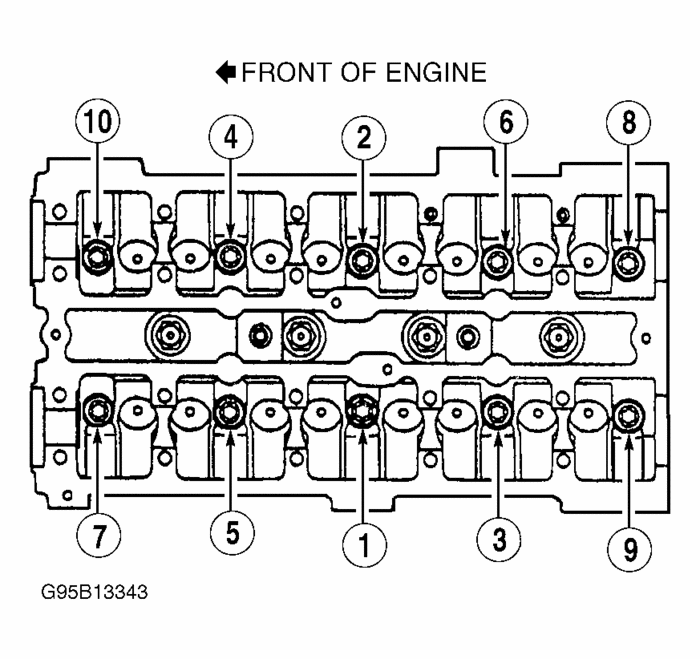 FRONT OF ENGINE

10
4
2
6
8

7
5
1
3
9

G95B13343