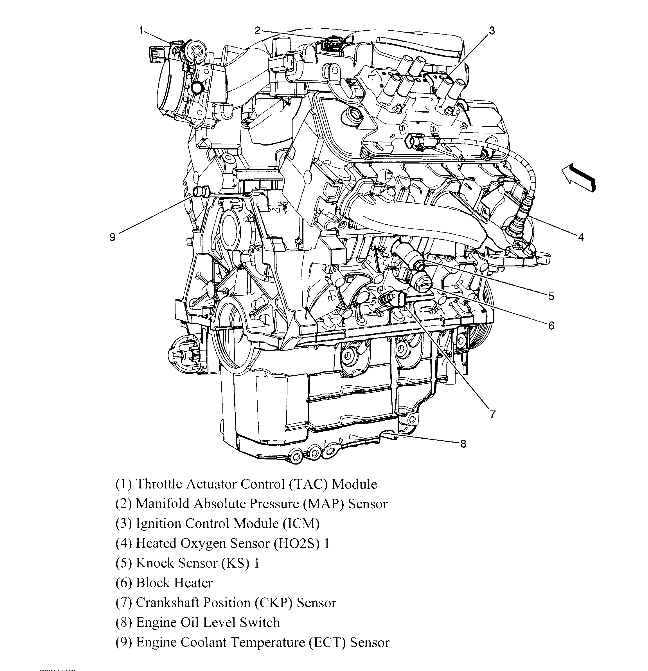 1
2
3
4
5
6
7
8
9

(1) Throttle Actuator Control (TAC) Module
(2) Manifold Absolute Pressure (MAP) Sensor
(3) Ignition Control Module (ICM)
(4) Heated Oxygen Sensor (HO2S) 1
(5) Knock Sensor (KS) 1
(6) Block Heater
(7) Crankshaft Position (CKP) Sensor
(8) Engine Oil Level Switch
(9) Engine Coolant Temperature (ECT) Sensor