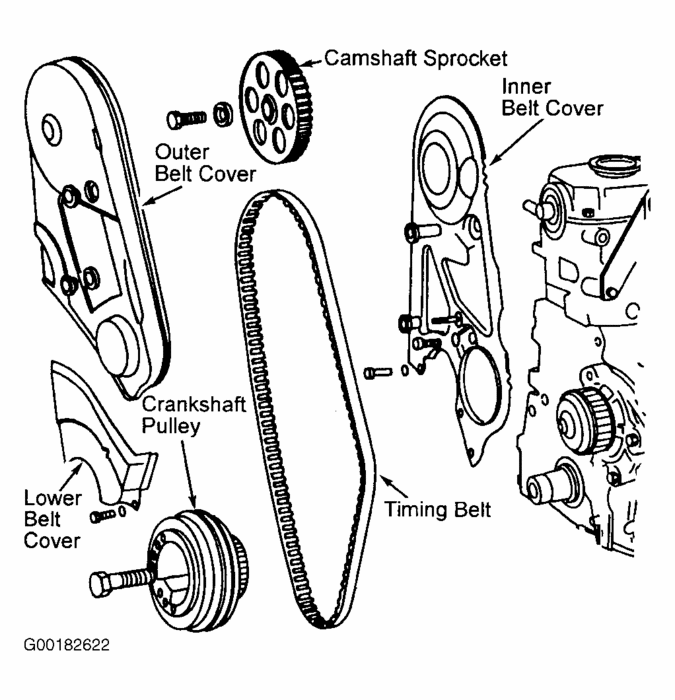 Camshaft Sprocket

Inner Belt Cover

Outer Belt Cover

Crankshaft Pulley

Lower Belt Cover

Timing Belt

G00182622