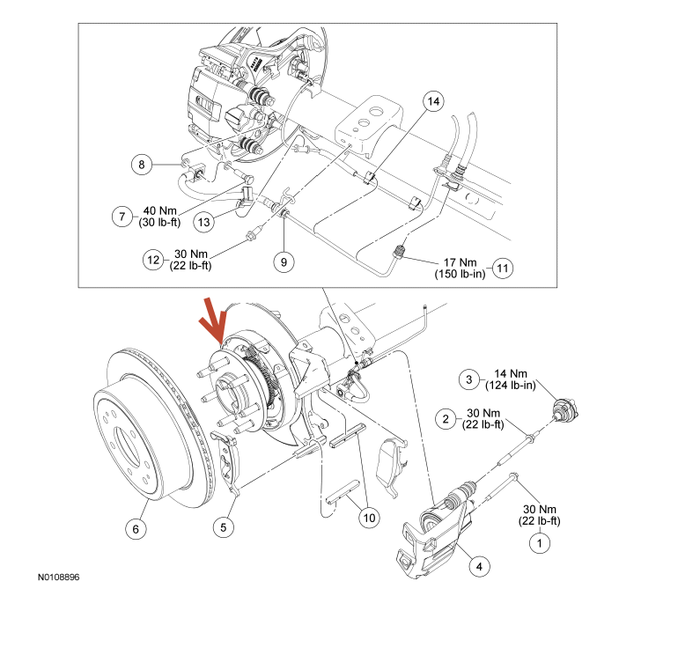 14

8

7 40 Nm (30 lb-ft)

13

12 30 Nm (22 lb-ft)

9

17 Nm (150 lb-in) 11

3 14 Nm (124 lb-in)

2 30 Nm (22 lb-ft)

30 Nm (22 lb-ft)

1

6

5

10

4

N0108896