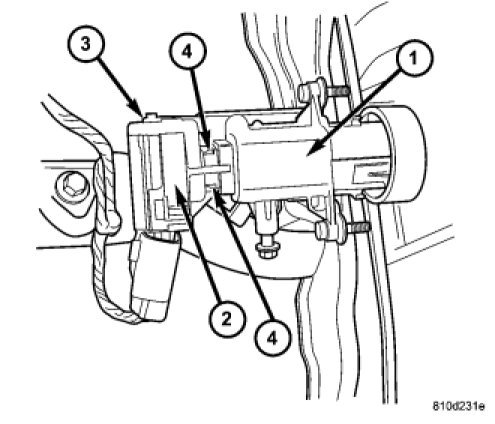 3
4
1
2
4
810d231e