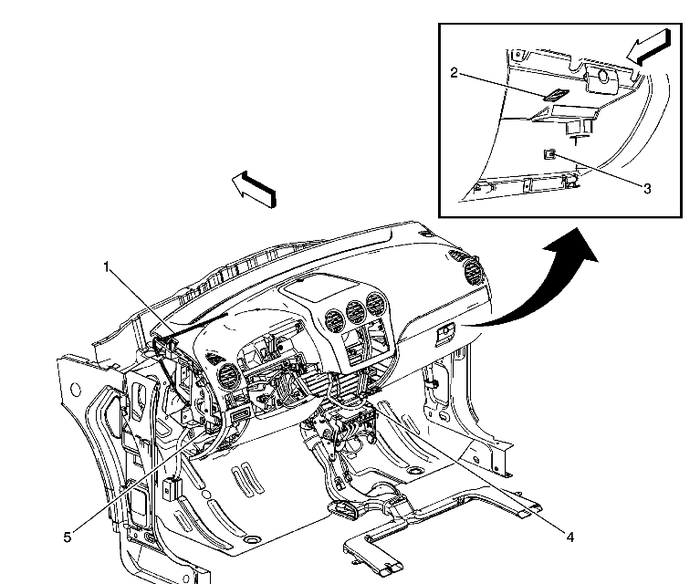 2
3
1
5
4