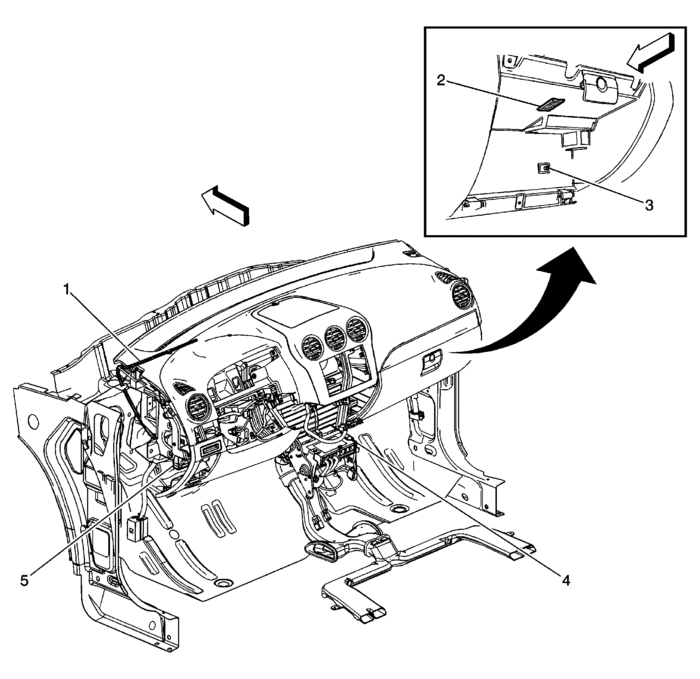 2
3
1
5
4