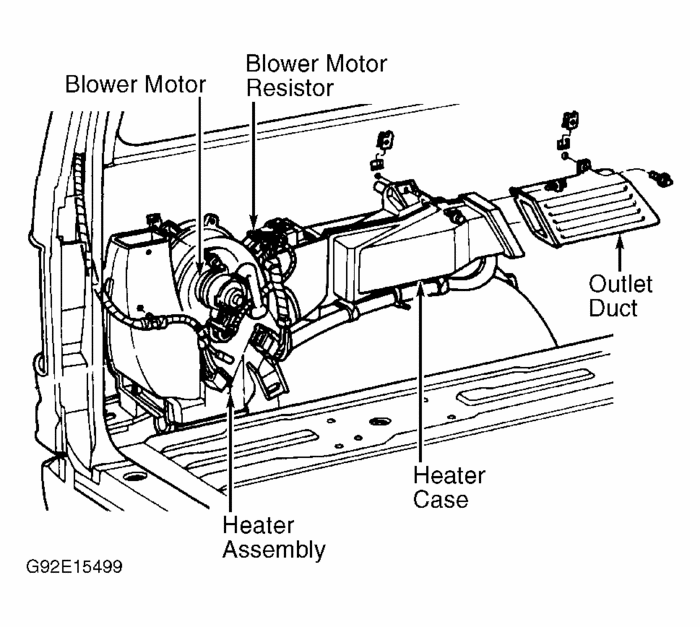 Blower Motor

Blower Motor Resistor

Outlet Duct

Heater Case

Heater Assembly

G92E15499