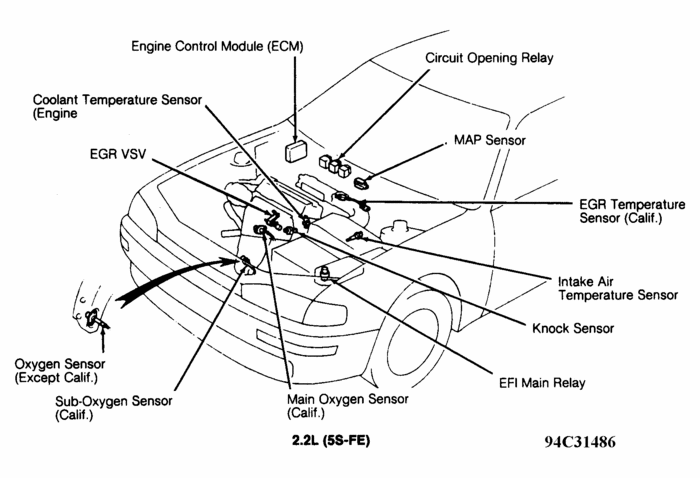 Engine Control Module (ECM)

Circuit Opening Relay

Coolant Temperature Sensor (Engine

MAP Sensor

EGR VSV

EGR Temperature Sensor (Calif.)

Intake Air Temperature Sensor

Knock Sensor

EFI Main Relay

Oxygen Sensor (Except Calif.)

Sub-Oxygen Sensor (Calif.)

Main Oxygen Sensor (Calif.)

2.2L (5S-FE)

94C31486