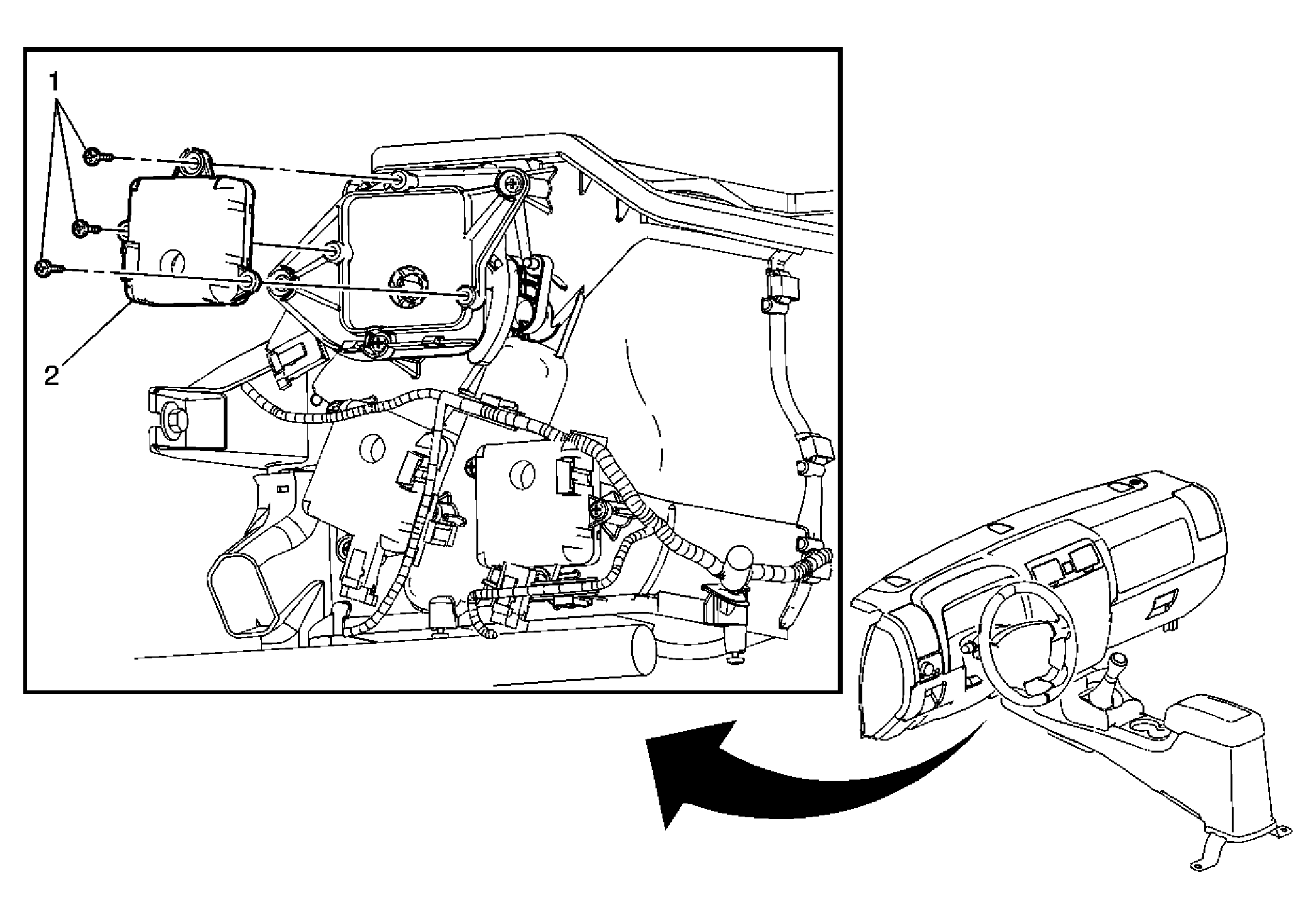 1
2