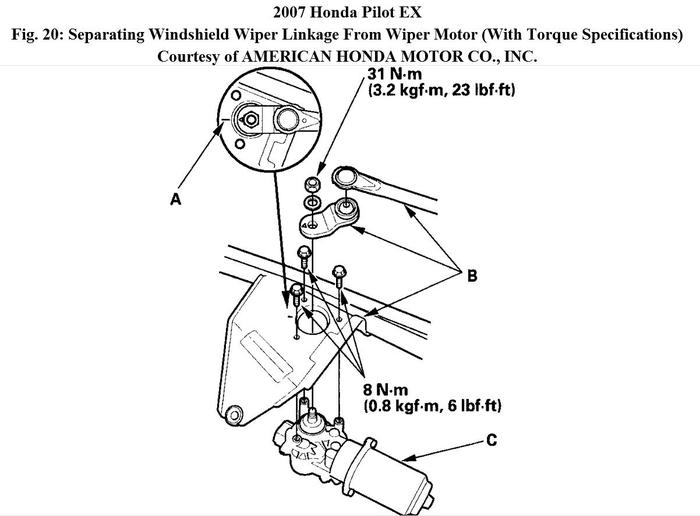 2007 Honda Pilot EX
Fig. 20: Separating Windshield Wiper Linkage From Wiper Motor (With Torque Specifications)
Courtesy of AMERICAN HONDA MOTOR CO., INC.

31 N·m
(3.2 kgf·m, 23 lbf·ft)

A

B

8 N·m
(0.8 kgf·m, 6 lbf·ft)

C