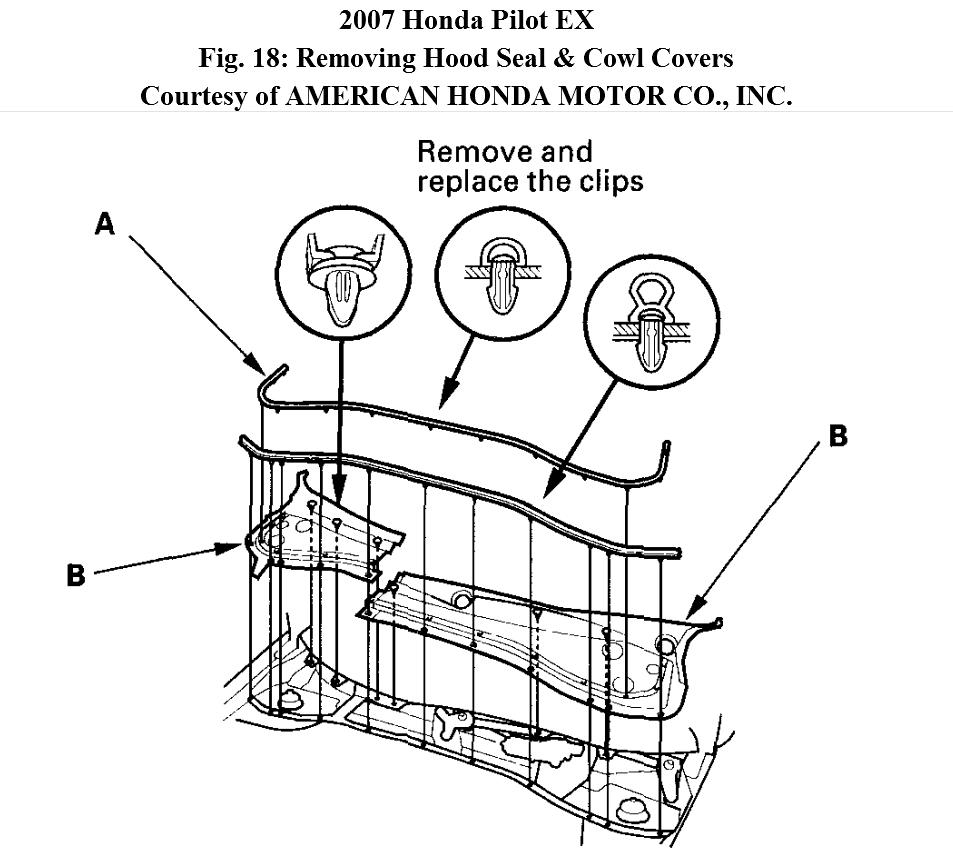 2007 Honda Pilot EX
Fig. 18: Removing Hood Seal & Cowl Covers
Courtesy of AMERICAN HONDA MOTOR CO., INC.

Remove and replace the clips

A

B

B