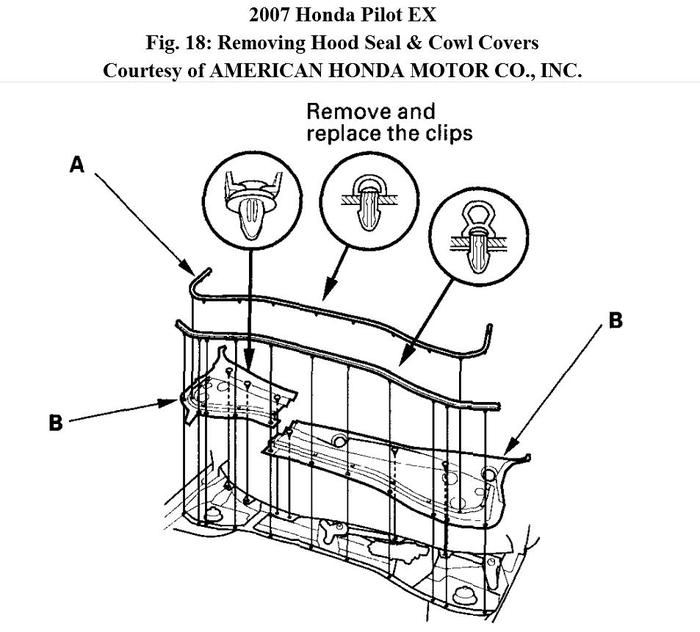 2007 Honda Pilot EX
Fig. 18: Removing Hood Seal & Cowl Covers
Courtesy of AMERICAN HONDA MOTOR CO., INC.

Remove and replace the clips

A

B

B