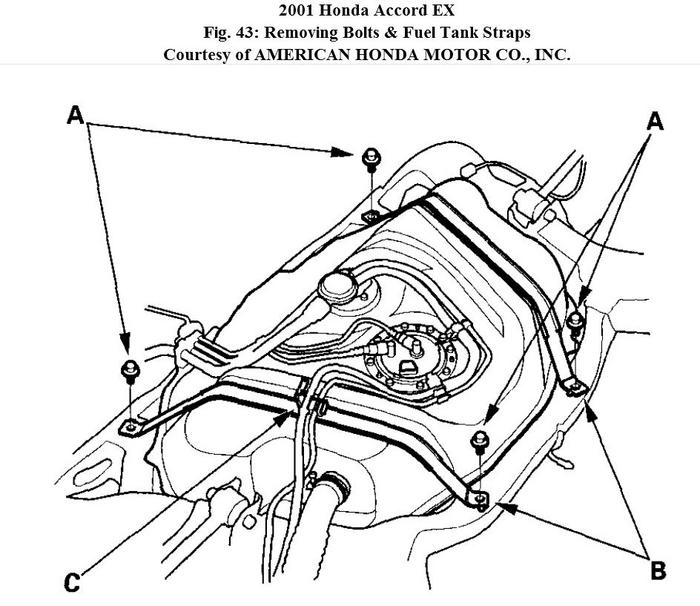 2001 Honda Accord EX
Fig. 43: Removing Bolts & Fuel Tank Straps
Courtesy of AMERICAN HONDA MOTOR CO., INC.

A
A
C
B