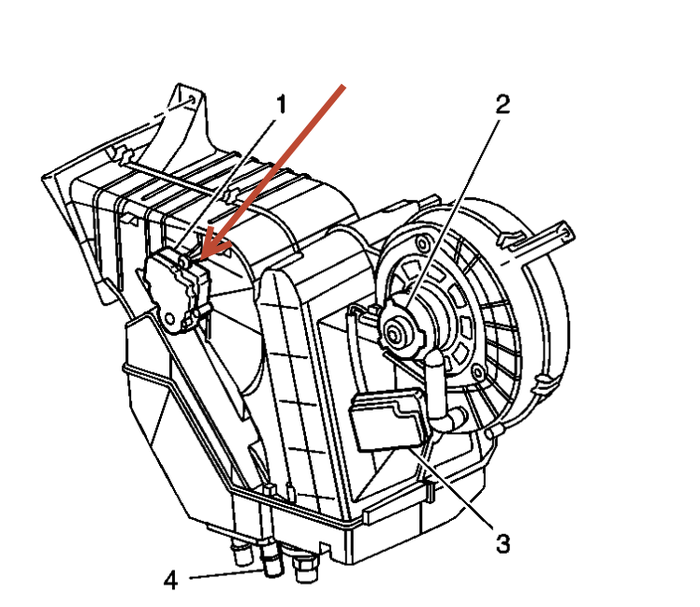 1
2
3
4