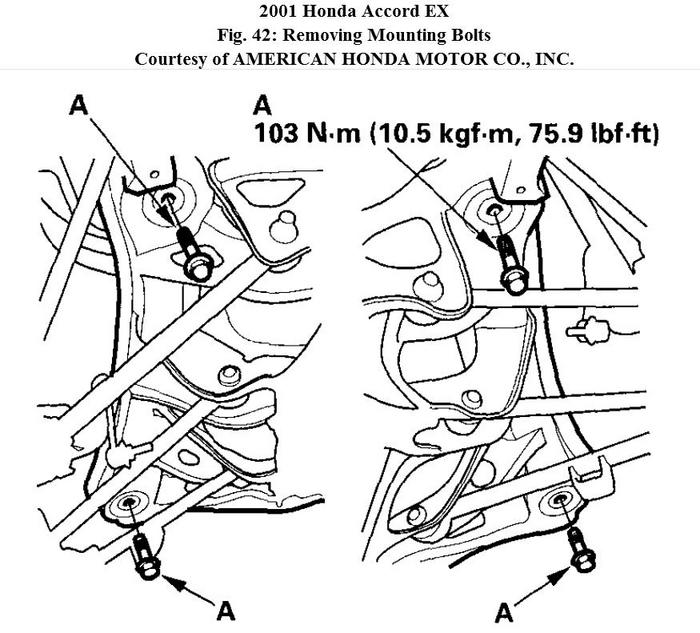 2001 Honda Accord EX
Fig. 42: Removing Mounting Bolts
Courtesy of AMERICAN HONDA MOTOR CO., INC.

A

A
103 N·m (10.5 kgf·m, 75.9 lbf·ft)

A

A